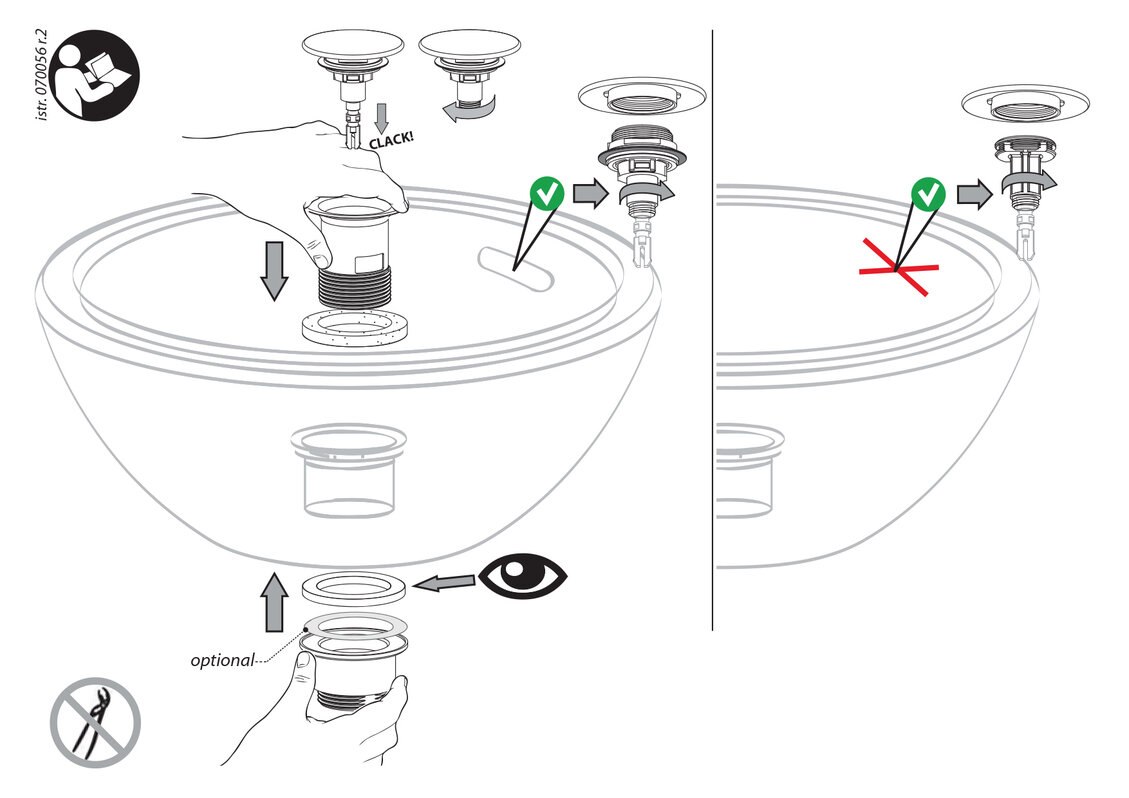 istr. 070056 r.2

CLACK!

optional