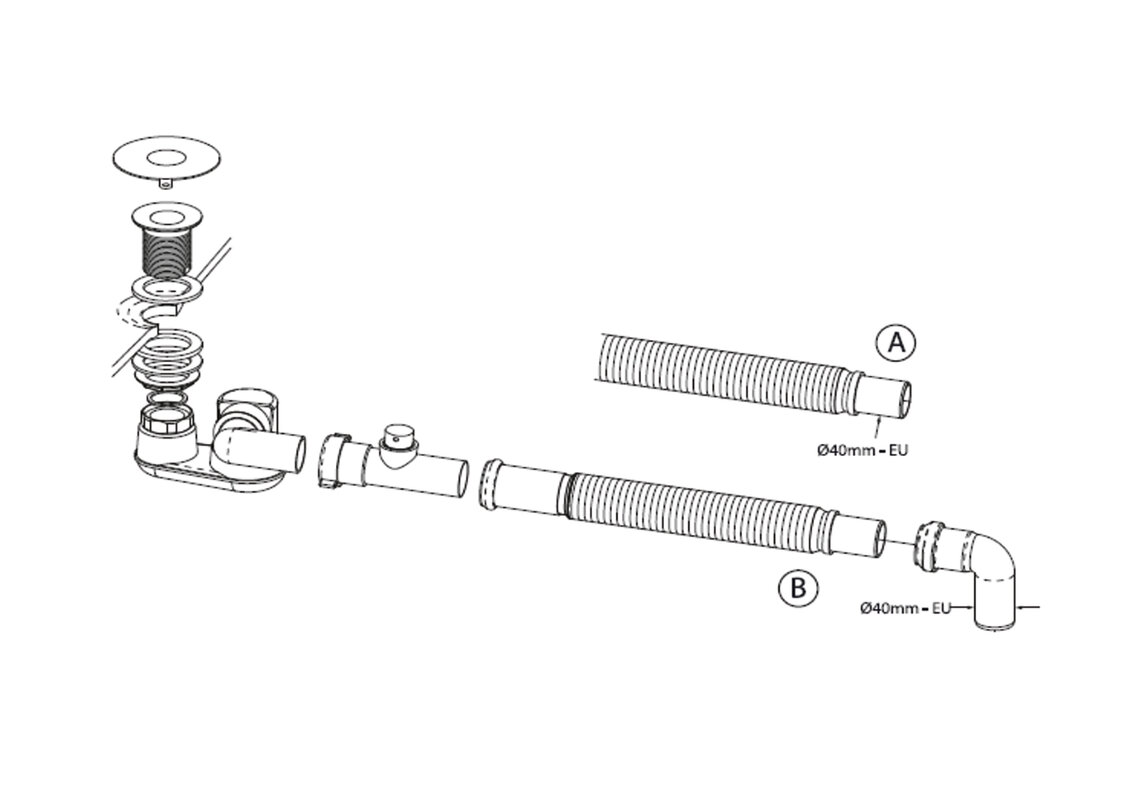 A

Ø40mm - EU

B

Ø40mm - EU